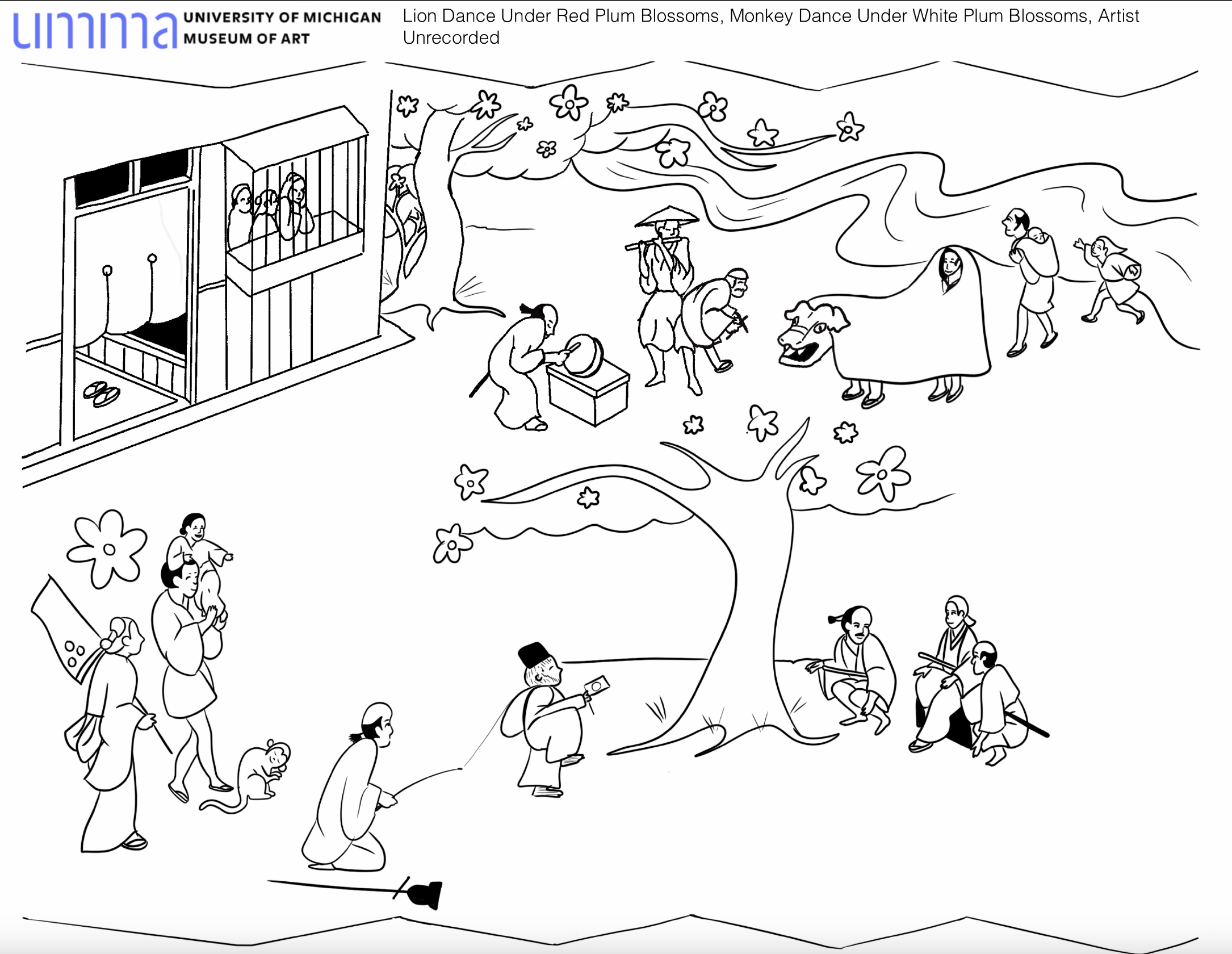 umma UNIVERSITY OF MICHIGAN MUSEUM OF ART

Lion Dance Under Red Plum Blossoms, Monkey Dance Under White Plum Blossoms, Artist Unrecorded